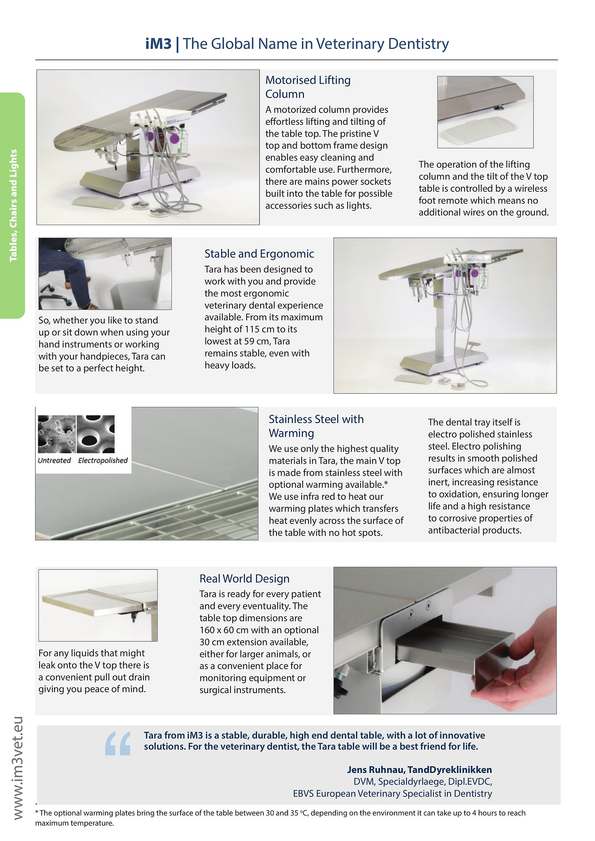 iM3 | The Global Name in Veterinary Dentistry

Tables, Chairs and Lights

Motorised Lifting Column

A motorized column provides effortless lifting and tilting of the table top. The pristine V top and bottom frame design enables easy cleaning and comfortable use. Furthermore, there are mains power sockets built into the table for possible accessories such as lights.

The operation of the lifting column and the tilt of the V top table is controlled by a wireless foot remote which means no additional wires on the ground.

So, whether you like to stand up or sit down when using your hand instruments or working with your handpieces, Tara can be set to a perfect height.

Stable and Ergonomic

Tara has been designed to work with you and provide the most ergonomic veterinary dental experience available. From its maximum height of 115 cm to its lowest at 59 cm, Tara remains stable, even with heavy loads.

Untreated Electropolished

Stainless Steel with Warming

We use only the highest quality materials in Tara, the main V top is made from stainless steel with optional warming available.* We use infra red to heat our warming plates which transfers heat evenly across the surface of the table with no hot spots.

The dental tray itself is electro polished stainless steel. Electro polishing results in smooth polished surfaces which are almost inert, increasing resistance to oxidation, ensuring longer life and a high resistance to corrosive properties of antibacterial products.

For any liquids that might leak onto the V top there is a convenient pull out drain giving you peace of mind.

Real World Design

Tara is ready for every patient and every eventuality. The table top dimensions are 160 x 60 cm with an optional 30 cm extension available, either for larger animals, or as a convenient place for monitoring equipment or surgical instruments.

Tara from iM3 is a stable, durable, high end dental table, with a lot of innovative solutions. For the veterinary dentist, the Tara table will be a best friend for life.

Jens Ruhnau, TandDyreklinikken
DVM, Specialdyrlaege, Dipl.EVDC,
EBVS European Veterinary Specialist in Dentistry

www.im3vet.eu

* The optional warming plates bring the surface of the table between 30 and 35 °C, depending on the environment it can take up to 4 hours to reach maximum temperature.